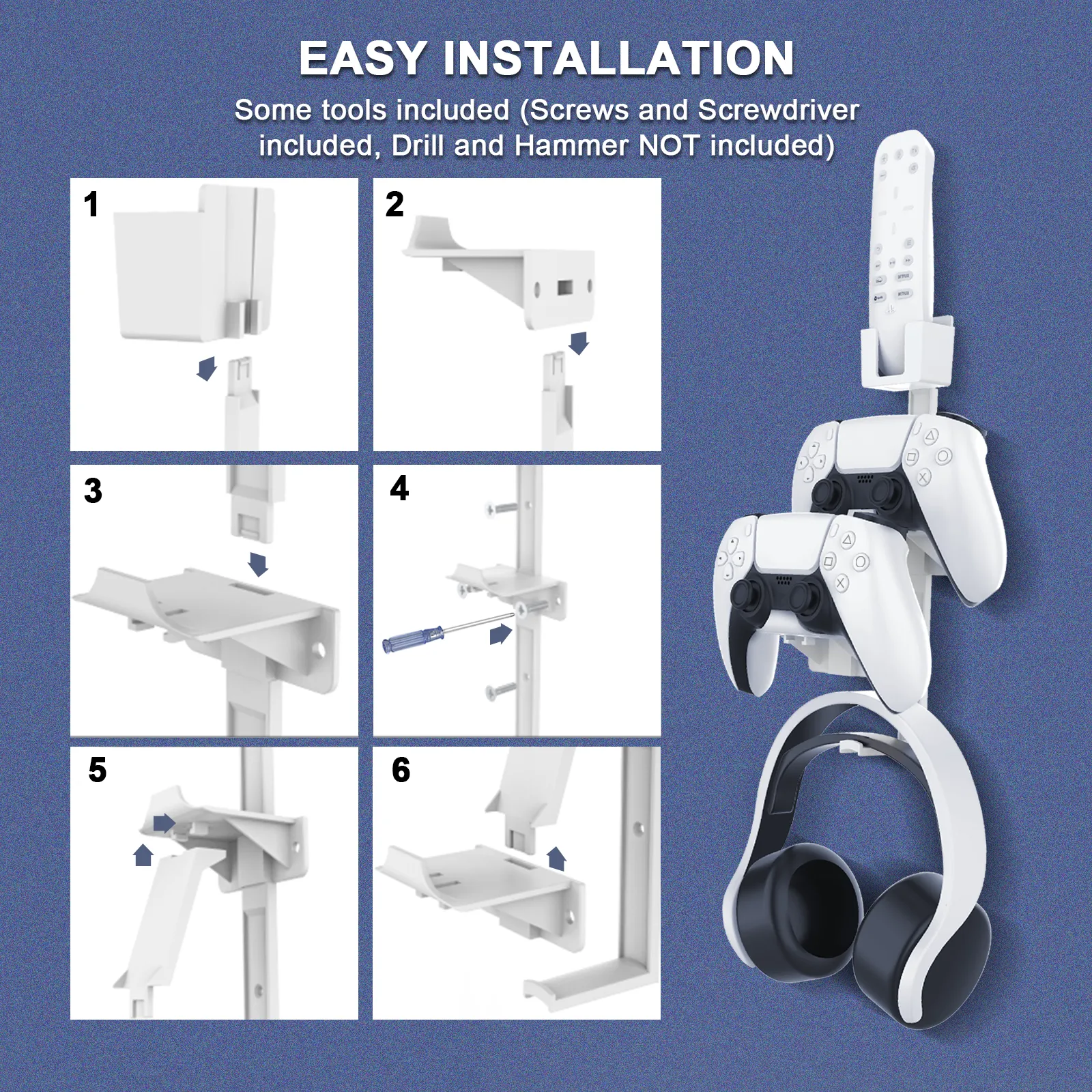 EASY INSTALLATION

Some tools included (Screws and Screwdriver included, Drill and Hammer NOT included)

1

2

3

4

5

6