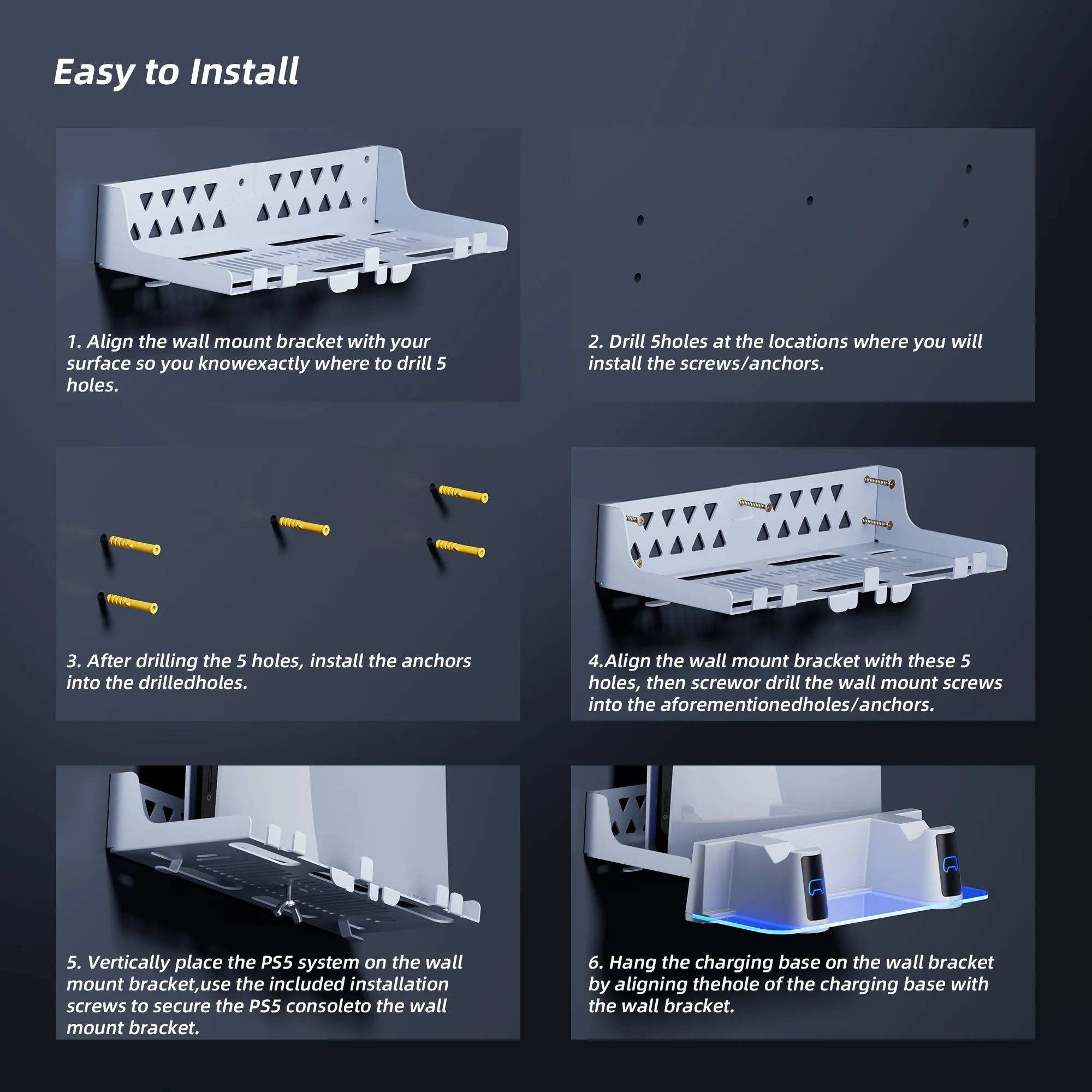 Easy to Install

1. Align the wall mount bracket with your surface so you knowexactly where to drill 5 holes.

2. Drill 5holes at the locations where you will install the screws/anchors.

3. After drilling the 5 holes, install the anchors into the drilledholes.

4.Align the wall mount bracket with these 5 holes, then screwor drill the wall mount screws into the aforementionedholes/anchors.

5. Vertically place the PS5 system on the wall mount bracket,use the included installation screws to secure the PS5 consoleto the wall mount bracket.

6. Hang the charging base on the wall bracket by aligning thehole of the charging base with the wall bracket.